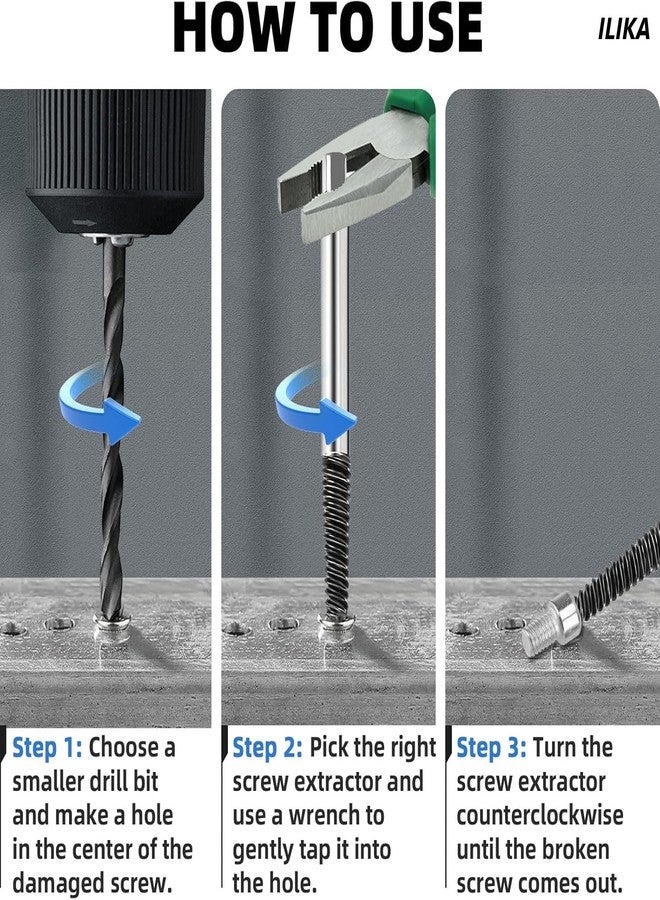 HOW TO USE

ILIKA

Step 1: Choose a smaller drill bit and make a hole in the center of the damaged screw.

Step 2: Pick the right screw extractor and use a wrench to gently tap it into the hole.

Step 3: Turn the screw extractor counterclockwise until the broken screw comes out.